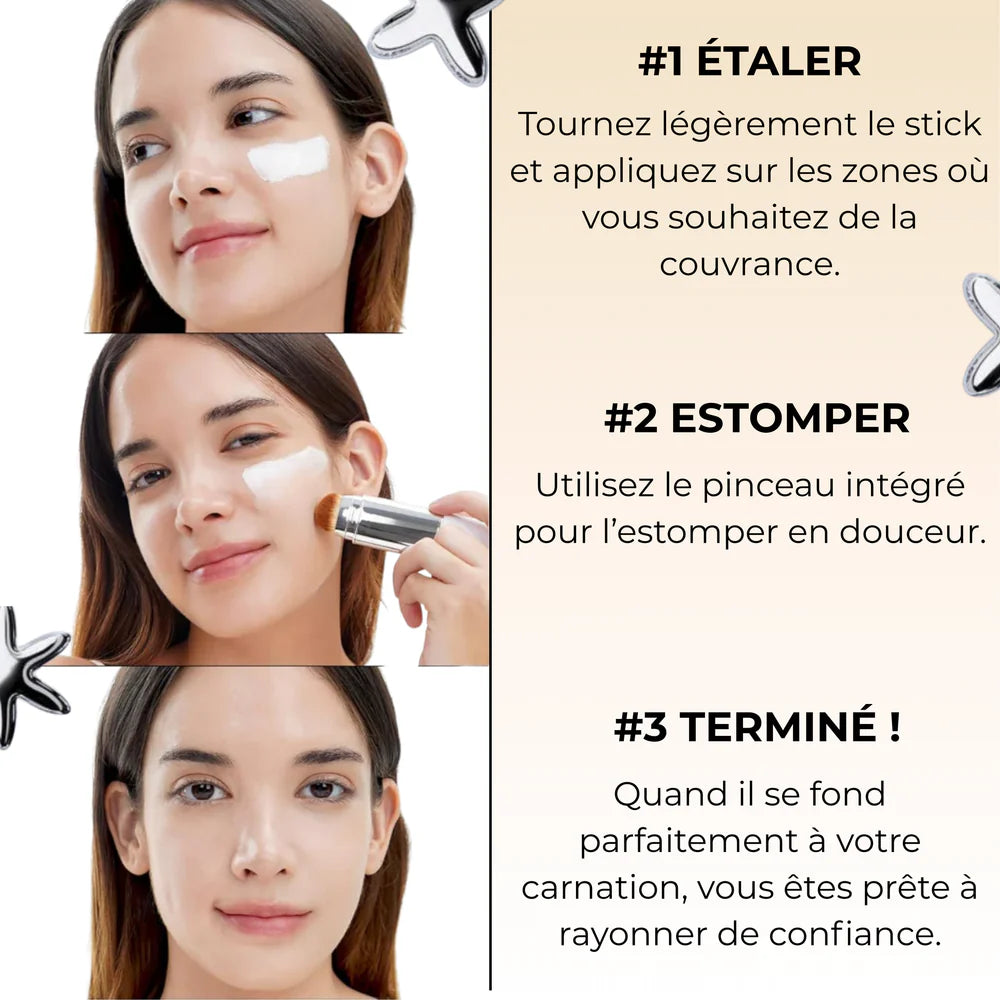 #1 ÉTALER

Tournez légèrement le stick et appliquez sur les zones où vous souhaitez de la couvrance.

#2 ESTOMPER

Utilisez le pinceau intégré pour l'estomper en douceur.

#3 TERMINÉ !

Quand il se fond parfaitement à votre carnation, vous êtes prête à rayonner de confiance.